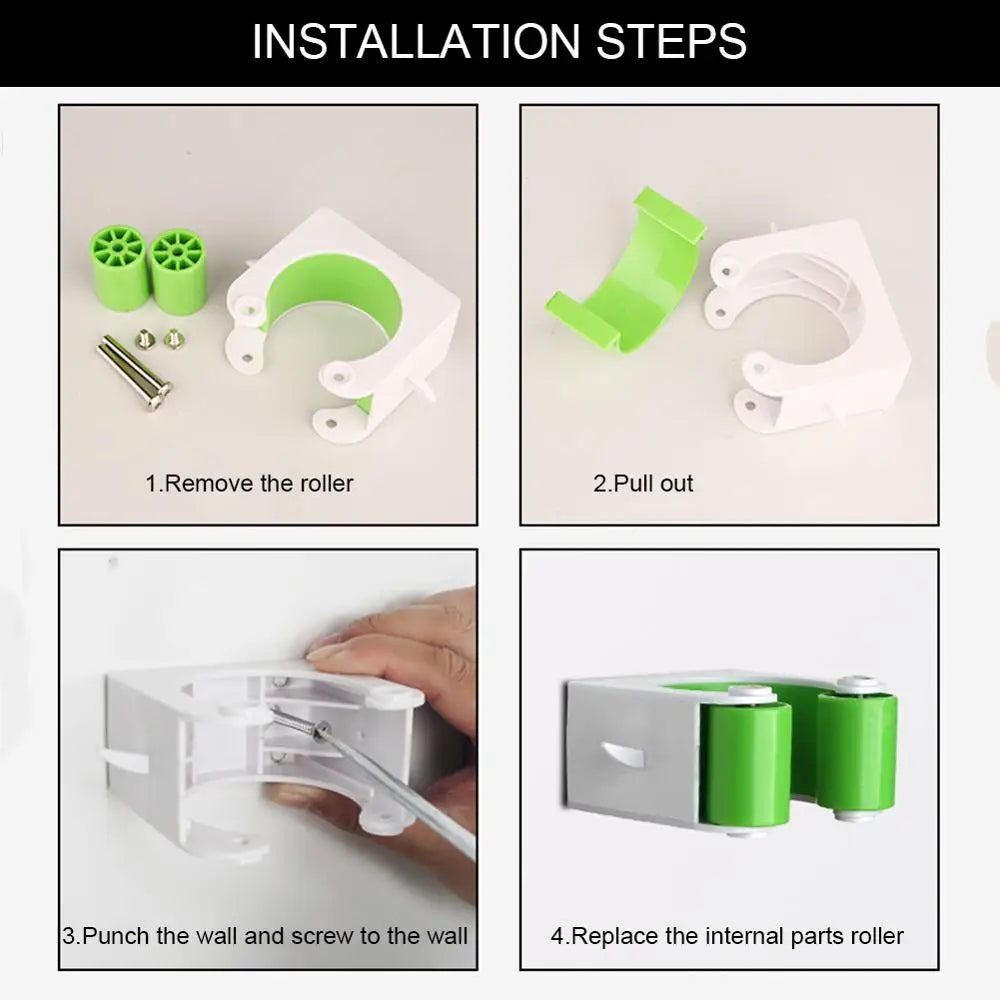 INSTALLATION STEPS

1.Remove the roller

2.Pull out

3.Punch the wall and screw to the wall

4.Replace the internal parts roller